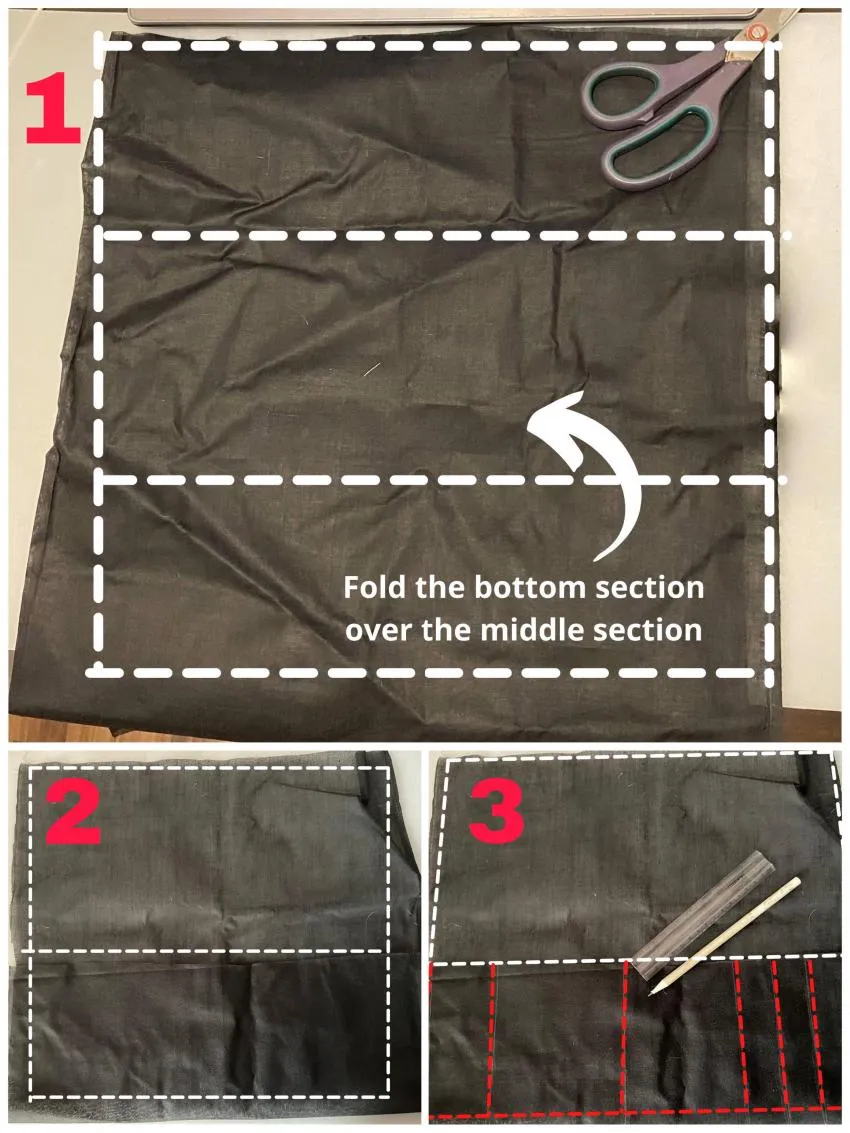 1

Fold the bottom section over the middle section

2

3